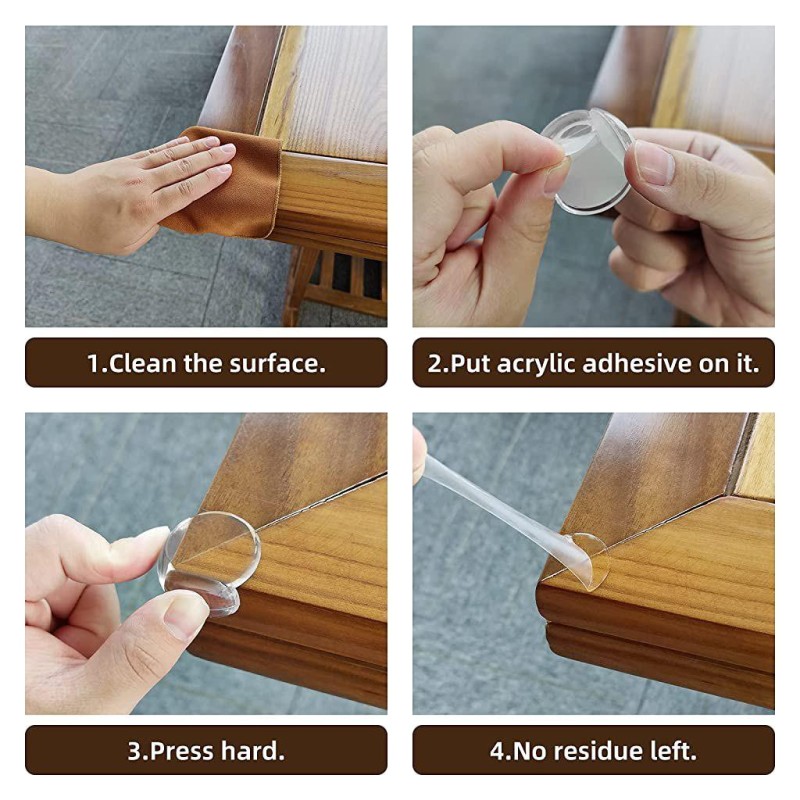 1.Clean the surface.

2.Put acrylic adhesive on it.

3.Press hard.

4.No residue left.