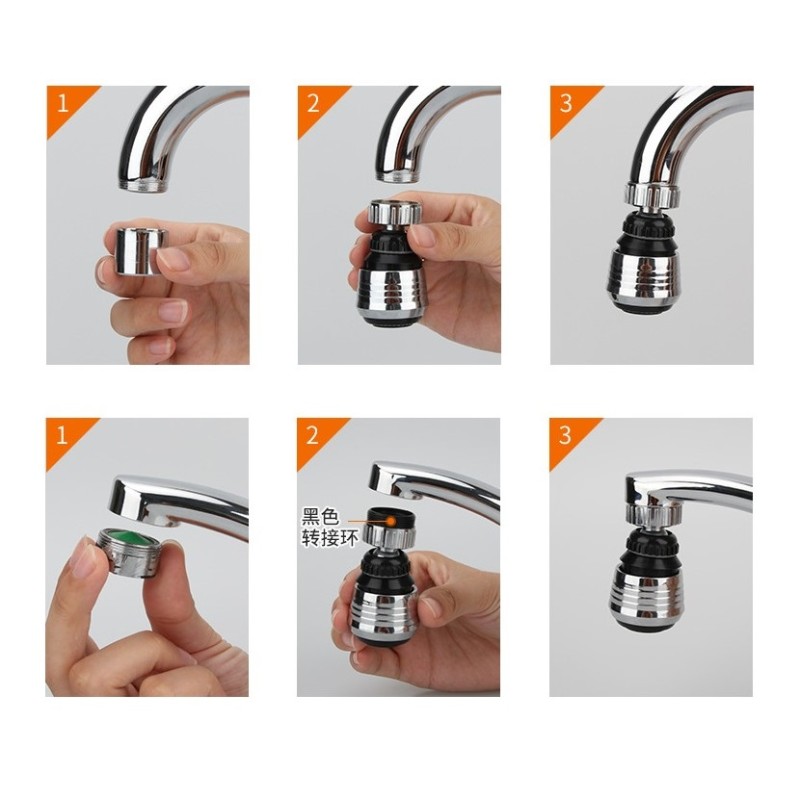 1

2

3

1

2

黑色
转接环

3