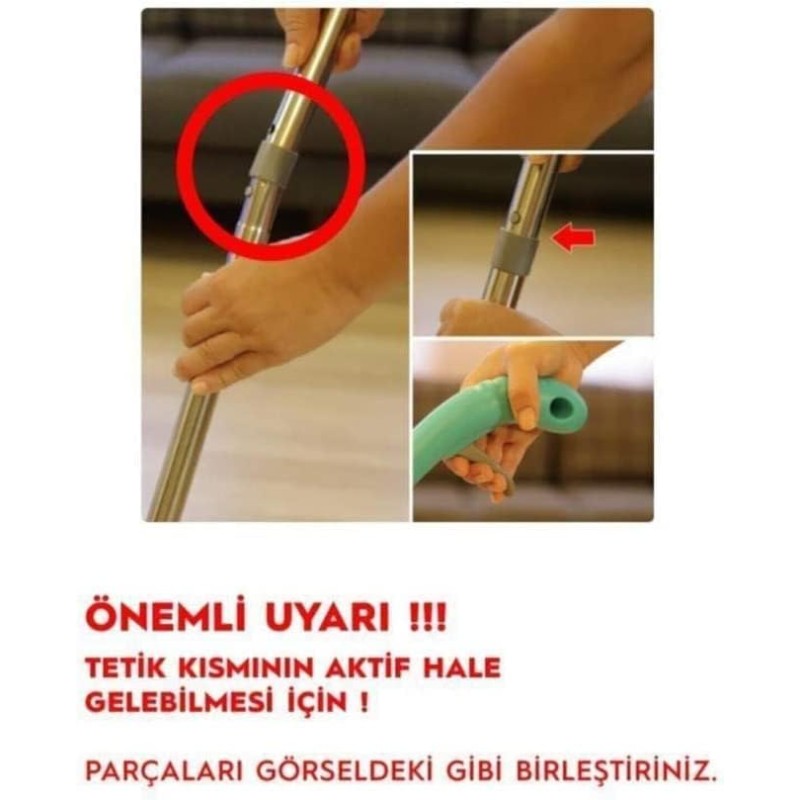 ÖNEMLİ UYARI !!!

TETİK KISMININ AKTİF HALE GELEBİLMESİ İÇİN !

PARÇALARI GÖRSELDEKİ GİBİ BİRLEŞTİRİNİZ.