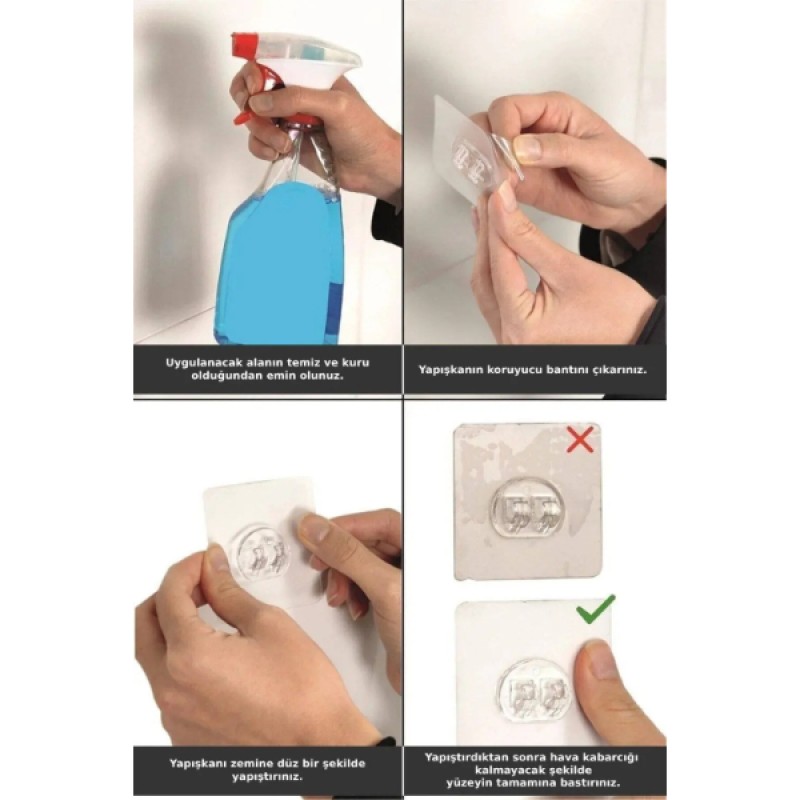 Uygulanacak alanın temiz ve kuru olduğundan emin olunuz.

Yapışkanın koruyucu bantını çıkarınız.

Yapışkanı zemine düz bir şekilde yapıştırınız.

Yapıştırdıktan sonra hava kabarcığı kalmayacak şekilde yüzeyin tamamına bastırınız.