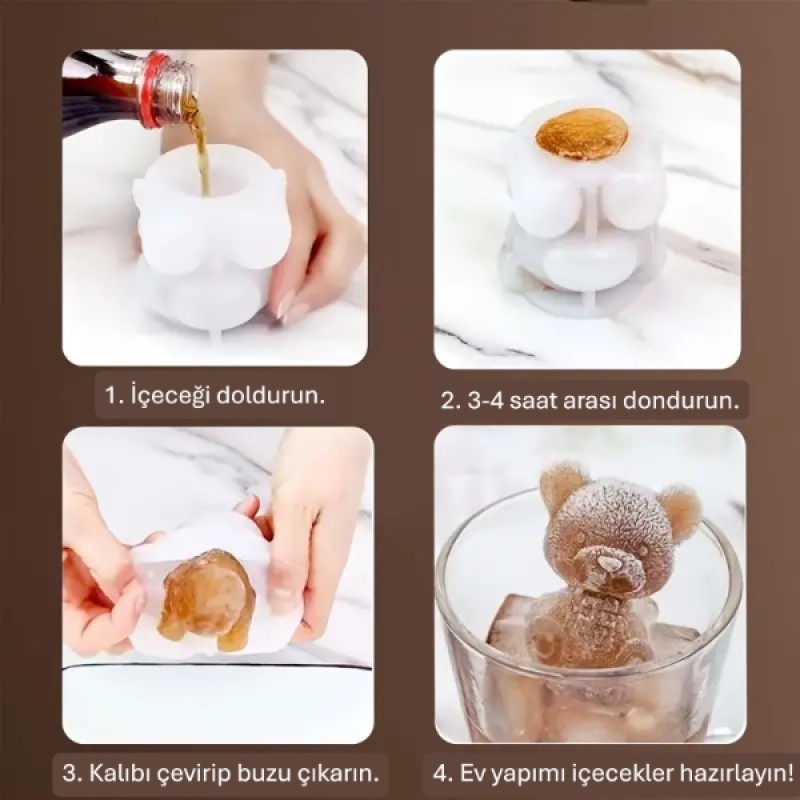 1. İçeceği doldurun.

2. 3-4 saat arası dondurun.

3. Kalıbı çevirip buzu çıkarın.

4. Ev yapımı içecekler hazırlayın!