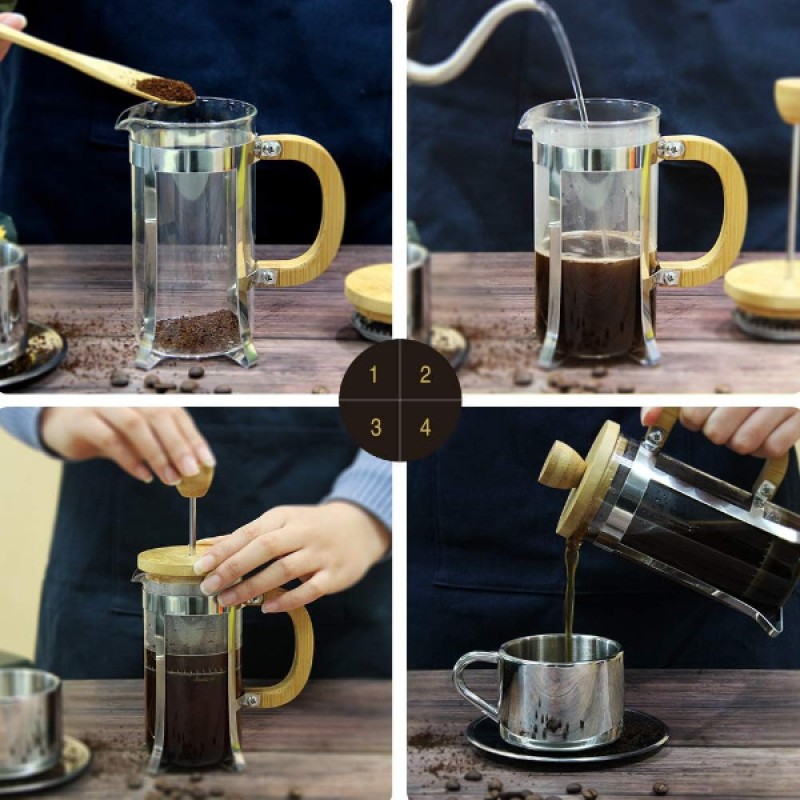 1 2
3 4